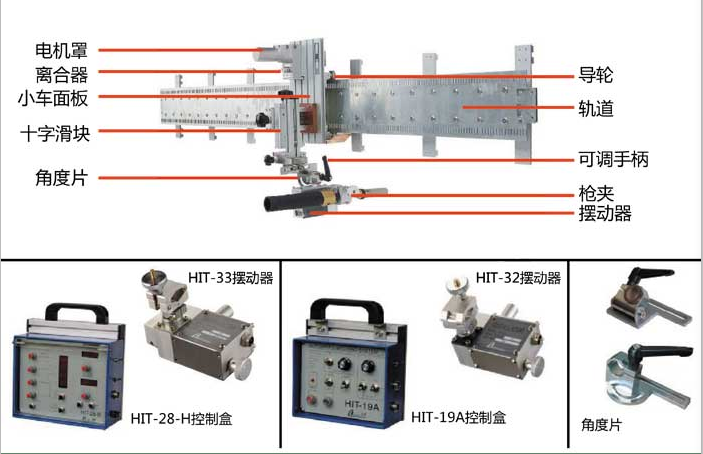 电机罩
离合器
小车面板
十字滑块
角度片
导轮
轨道
可调手柄
枪夹
摆动器

HIT-33摆动器
HIT-28-H控制盒
HIT-32摆动器
HIT-19A
HIT-19A控制盒
角度片